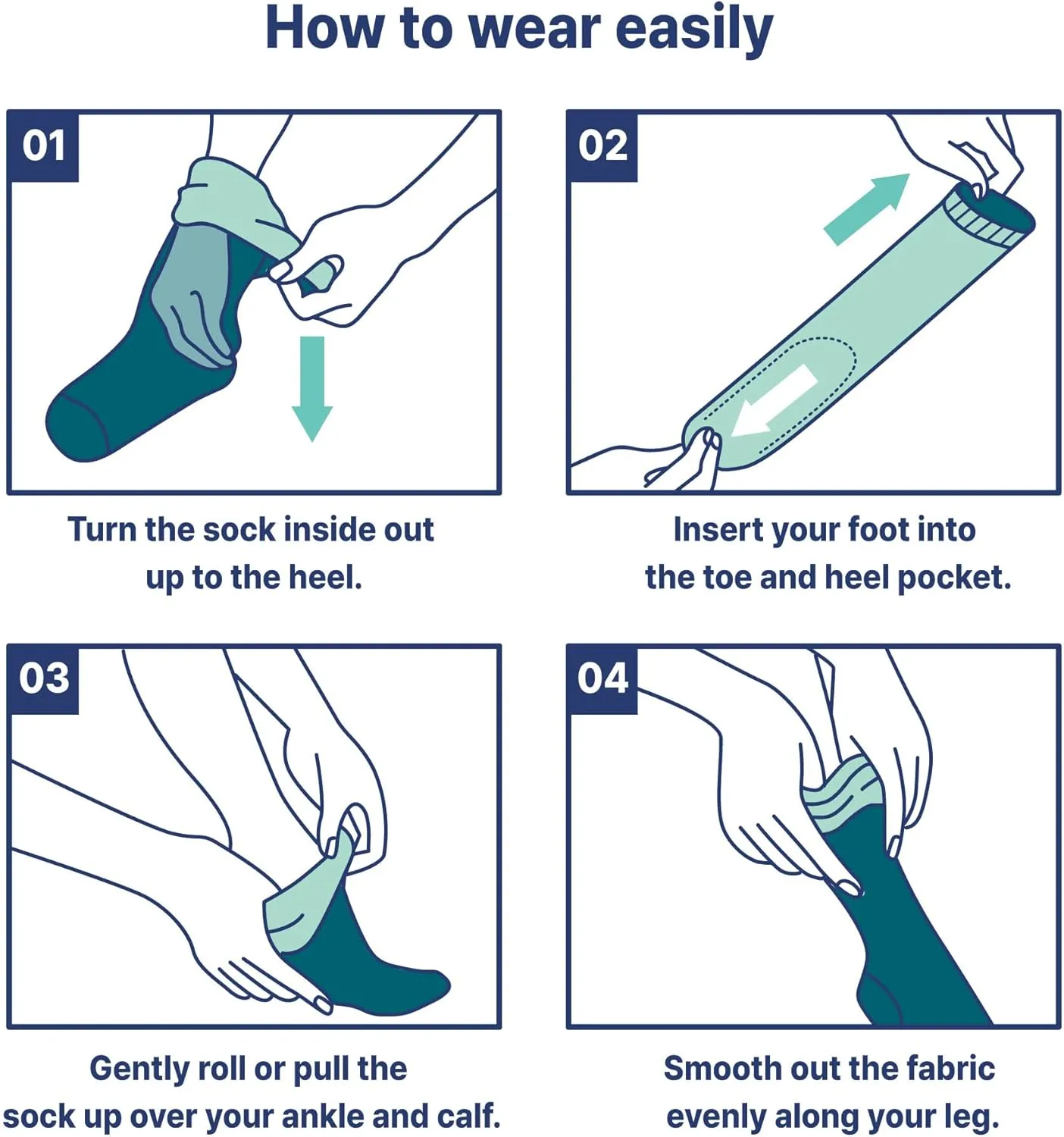 How to wear easily

01

Turn the sock inside out up to the heel.

02

Insert your foot into the toe and heel pocket.

03

Gently roll or pull the sock up over your ankle and calf.

04

Smooth out the fabric evenly along your leg.